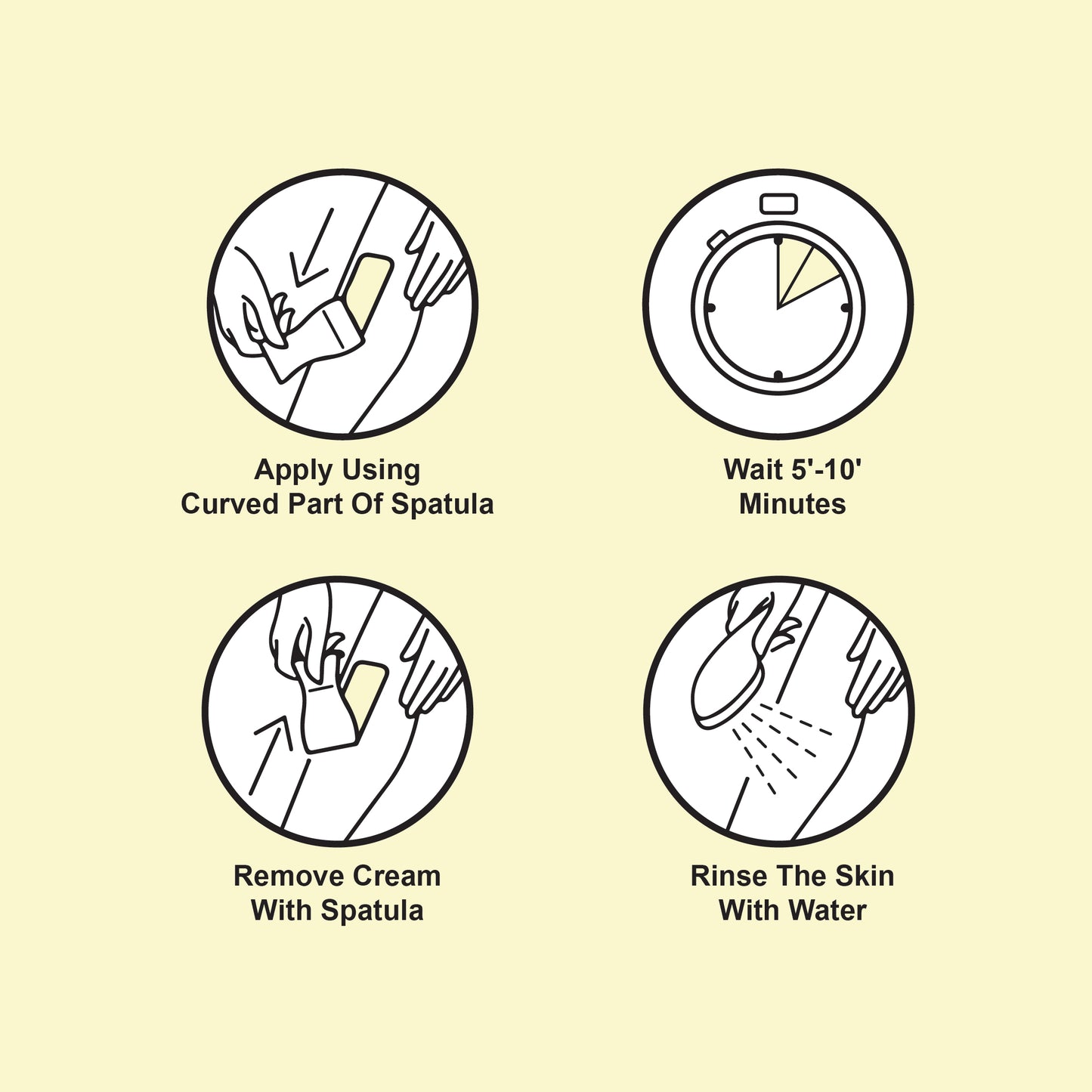 Apply Using
Curved Part Of Spatula

Wait 5'-10'
Minutes

Remove Cream
With Spatula

Rinse The Skin
With Water